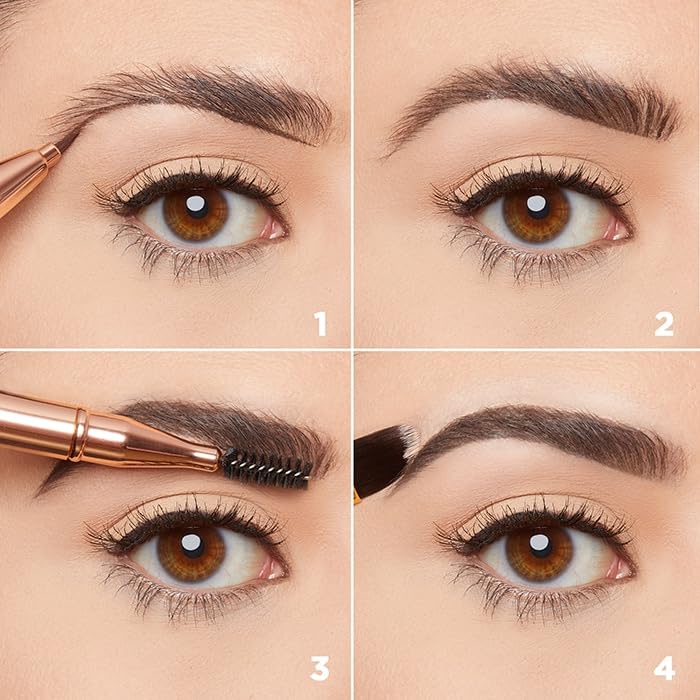 1

2

3

4