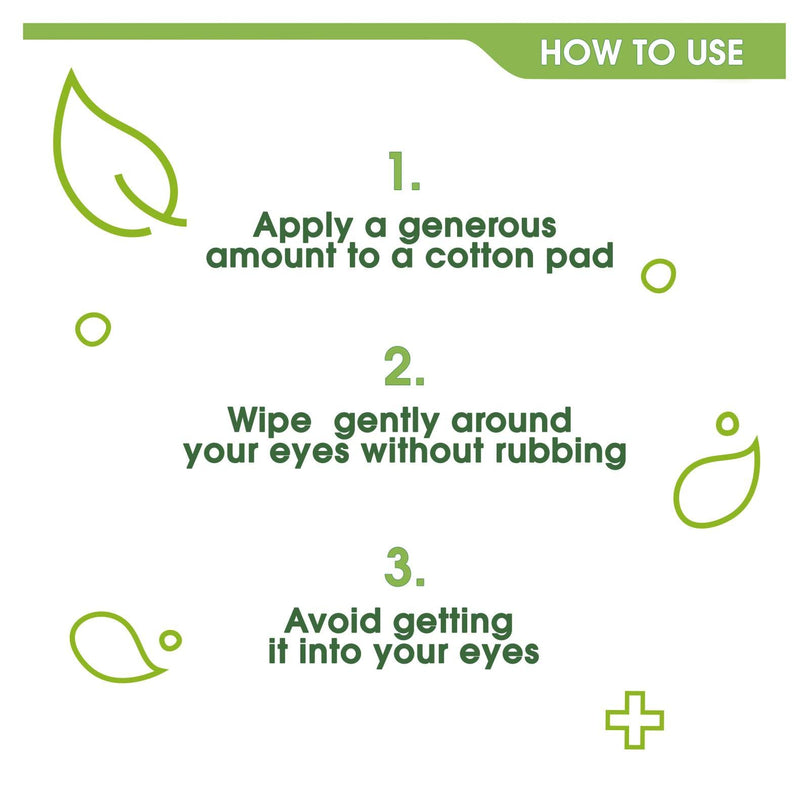 HOW TO USE

1.

Apply a generous amount to a cotton pad

2.

Wipe gently around your eyes without rubbing

3.

Avoid getting it into your eyes