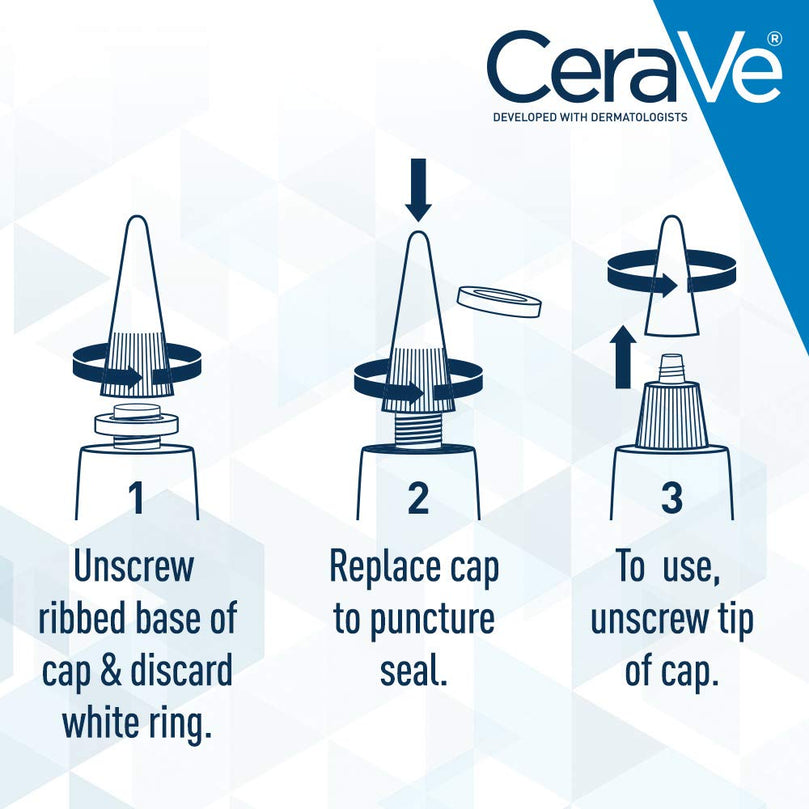 CeraVe®
DEVELOPED WITH DERMATOLOGISTS

1
Unscrew ribbed base of cap & discard white ring.

2
Replace cap to puncture seal.

3
To use, unscrew tip of cap.