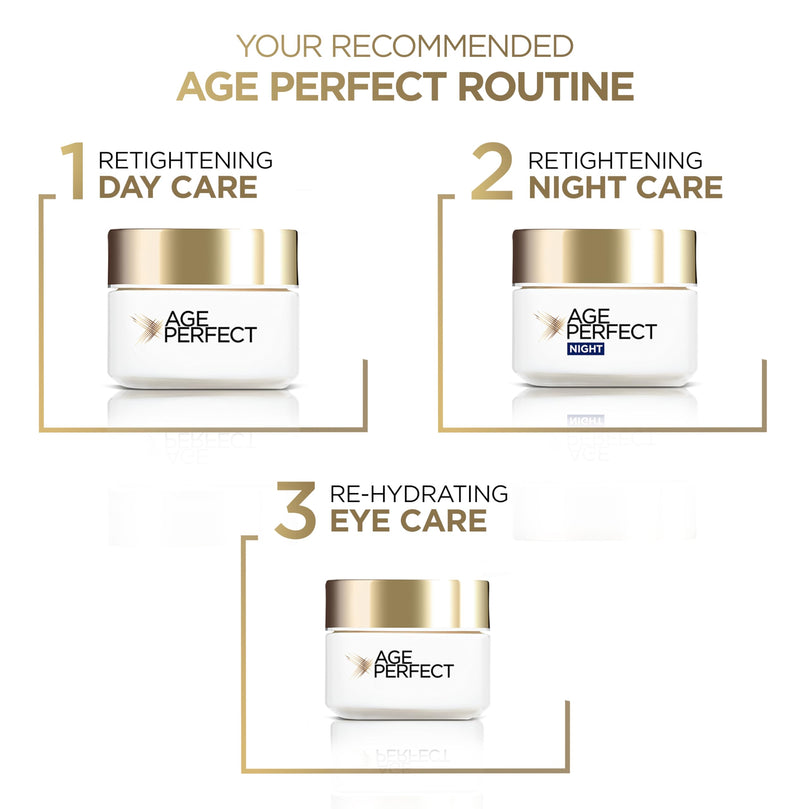 YOUR RECOMMENDED
AGE PERFECT ROUTINE

1 RETIGHTENING
DAY CARE

AGE PERFECT

2 RETIGHTENING
NIGHT CARE

AGE PERFECT
NIGHT

3 RE-HYDRATING
EYE CARE

AGE PERFECT