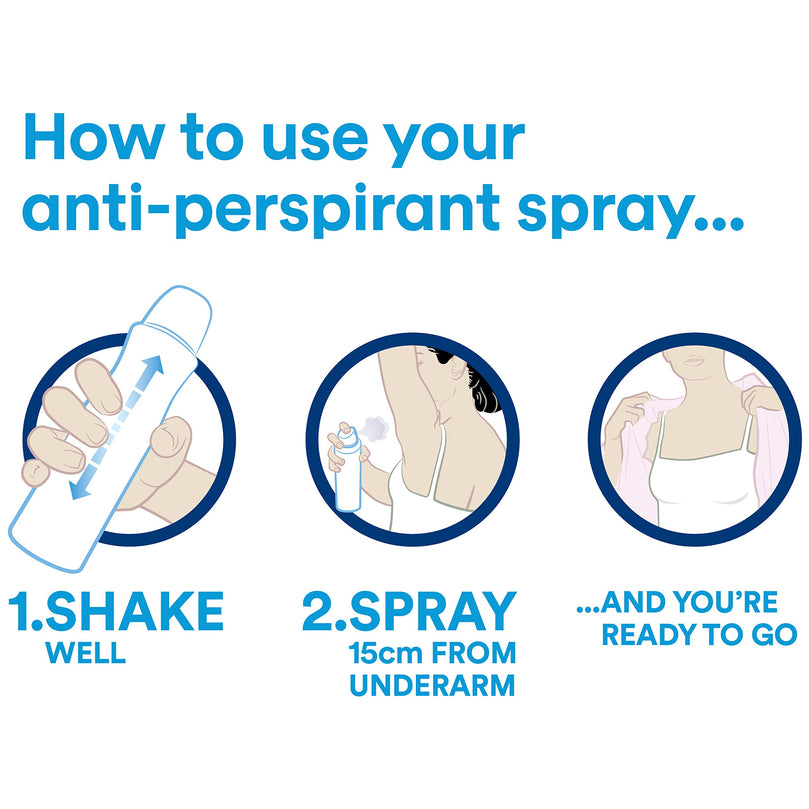 How to use your anti-perspirant spray...

1.SHAKE WELL

2.SPRAY 15cm FROM UNDERARM

...AND YOU'RE READY TO GO