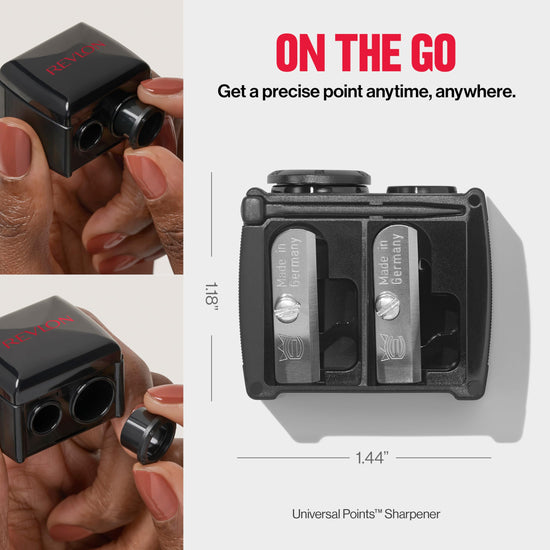 REVLON

REVLON

ON THE GO

Get a precise point anytime, anywhere.

1.18"

Made in Germany

Made in Germany

1.44"

Universal Points™ Sharpener